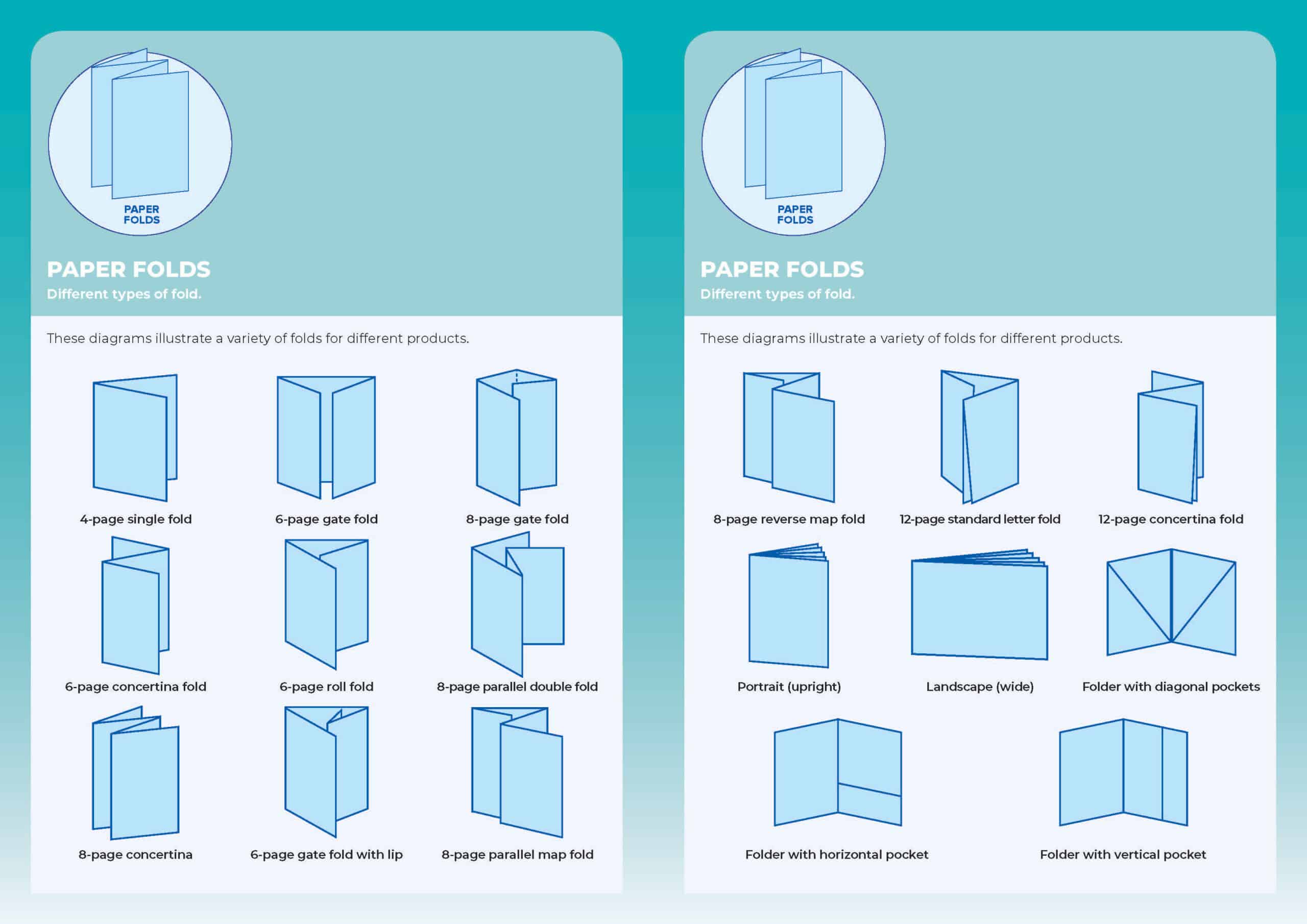 PAPER FOLDS

PAPER FOLDS
Different types of fold.

These diagrams illustrate a variety of folds for different products.

4-page single fold

6-page gate fold

8-page gate fold

6-page concertina fold

6-page roll fold

8-page parallel double fold

8-page concertina

6-page gate fold with lip

8-page parallel map fold

PAPER FOLDS

PAPER FOLDS
Different types of fold.

These diagrams illustrate a variety of folds for different products.

8-page reverse map fold

12-page standard letter fold

12-page concertina fold

Portrait (upright)

Landscape (wide)

Folder with diagonal pockets

Folder with horizontal pocket

Folder with vertical pocket